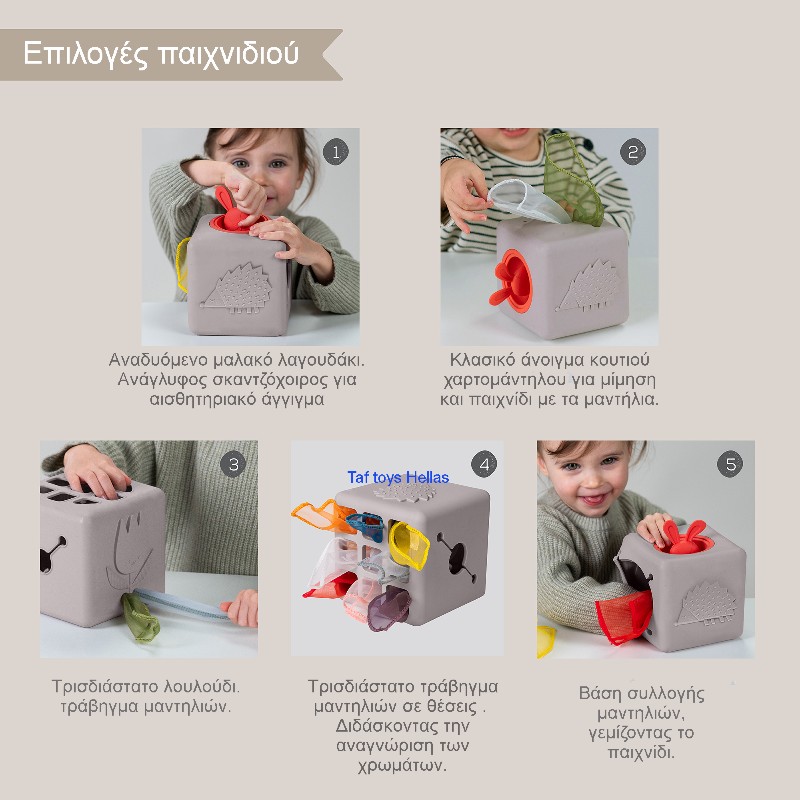 Επιλογές παιχνιδιού

1

Αναδυόμενο μαλακό λαγουδάκι. Ανάγλυφος σκαντζόχοιρος για αισθητηριακό άγγιγμα

2

Κλασικό άνοιγμα κουτιού χαρτομάντηλου για μίμηση και παιχνίδι με τα μαντήλια.

3

Τρισδιάστατο λουλούδι. τράβηγμα μαντηλιών.

4

Taf toys Hellas

Τρισδιάστατο τράβηγμα μαντηλιών σε θέσεις . Διδάσκοντας την αναγνώριση των χρωμάτων.

5

Βάση συλλογής μαντηλιών, γεμίζοντας το παιχνίδι.