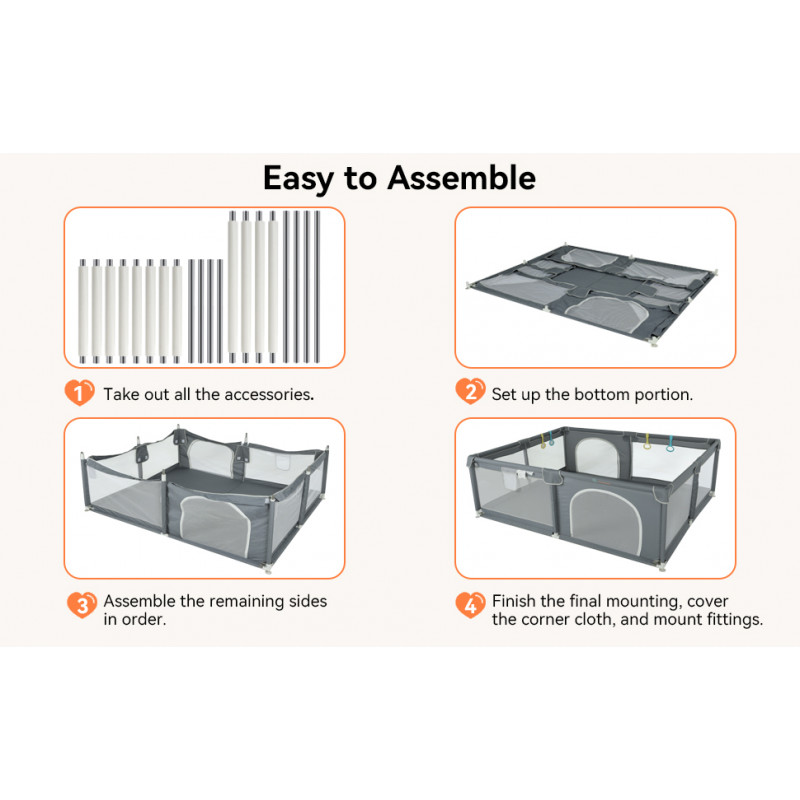 Easy to Assemble

1 Take out all the accessories.

2 Set up the bottom portion.

3 Assemble the remaining sides in order.

4 Finish the final mounting, cover the corner cloth, and mount fittings.