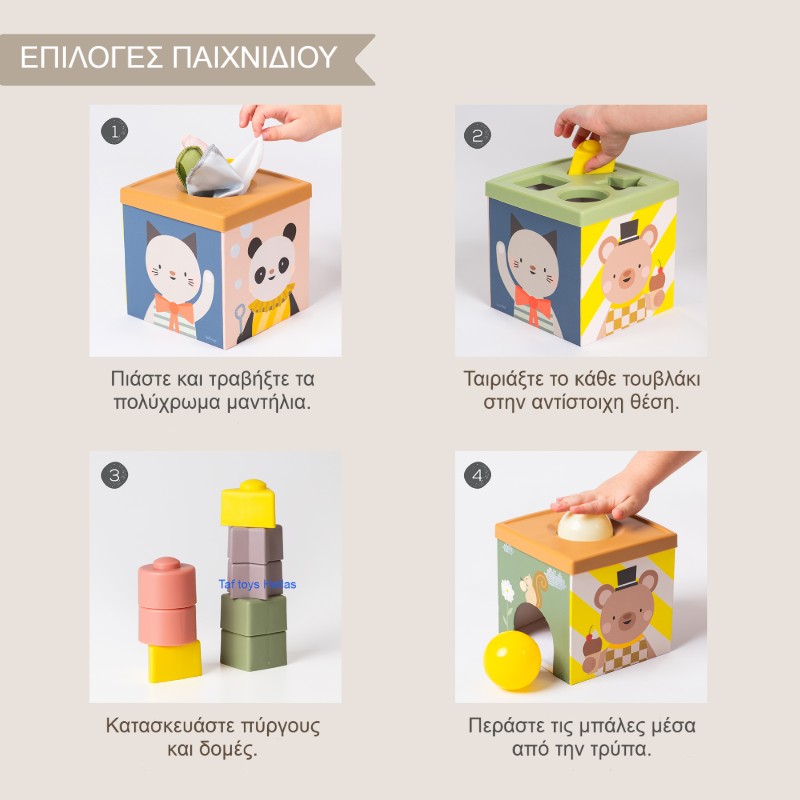 ΕΠΙΛΟΓΕΣ ΠΑΙΧΝΙΔΙΟΥ

1

Πιάστε και τραβήξτε τα πολύχρωμα μαντήλια.

2

Ταιριάξτε το κάθε τουβλάκι στην αντίστοιχη θέση.

3

Taf toys Hellas

Κατασκευάστε πύργους και δομές.

4

Περάστε τις μπάλες μέσα από την τρύπα.